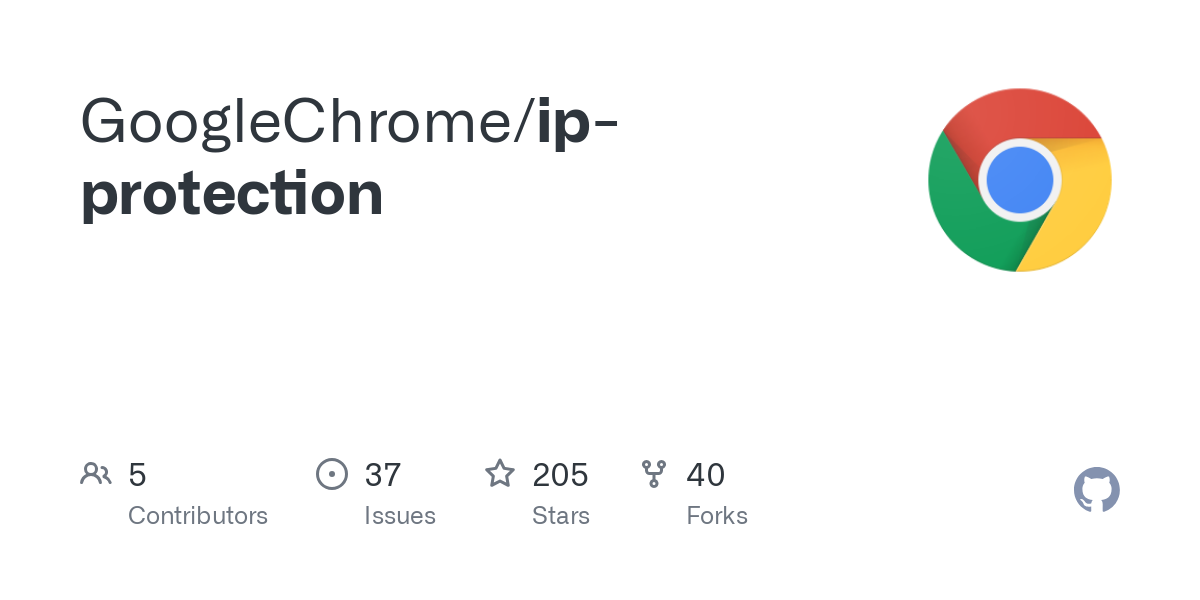 GoogleChrome/ip-protection

5
Contributors

37
Issues

205
Stars

40
Forks